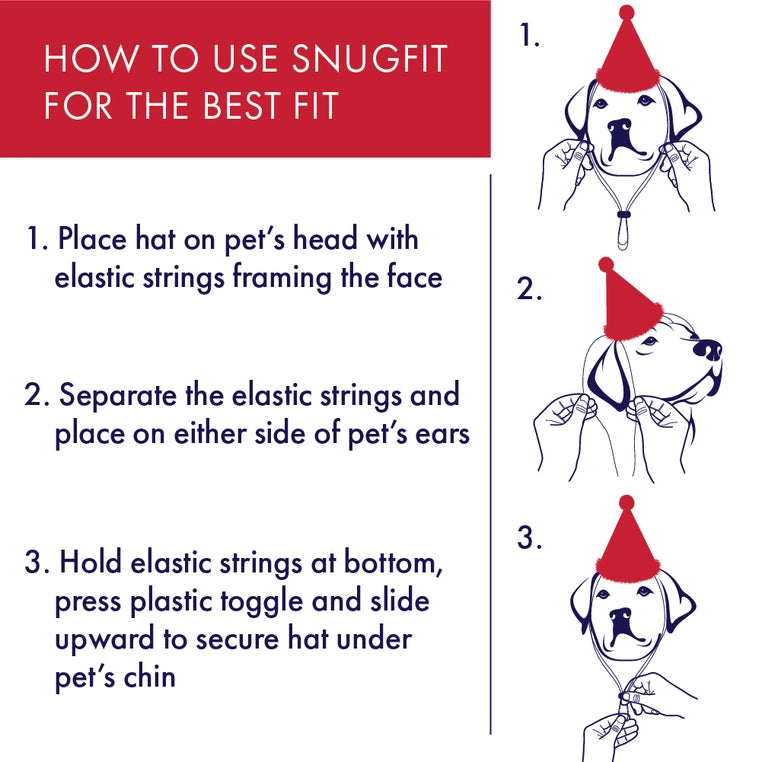 HOW TO USE SNUGFIT FOR THE BEST FIT

1. Place hat on pet's head with elastic strings framing the face

2. Separate the elastic strings and place on either side of pet's ears

3. Hold elastic strings at bottom, press plastic toggle and slide upward to secure hat under pet's chin

1.

2.

3.